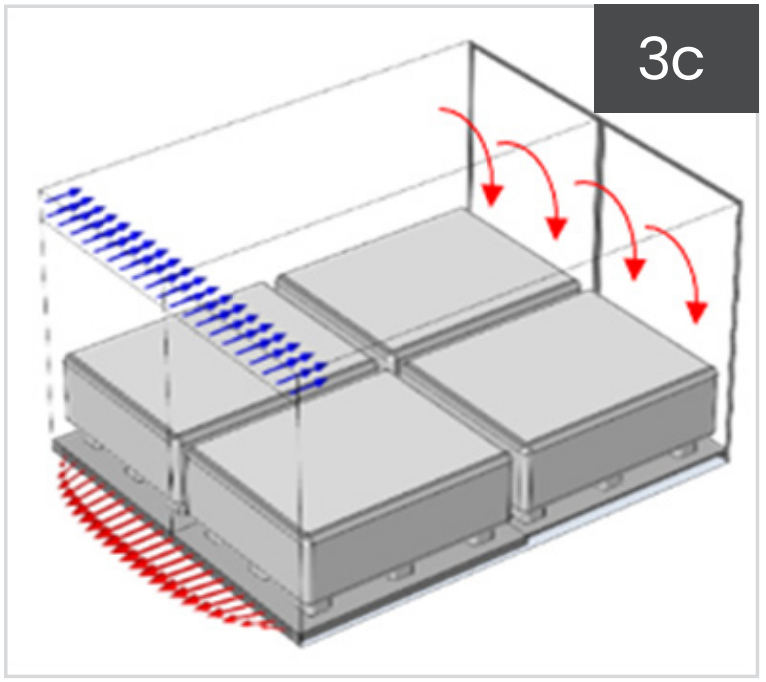 3c